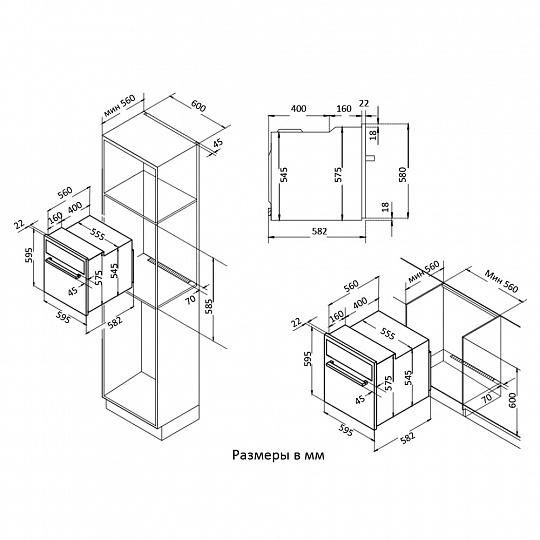 мин 560
600
45
560
400
160
22
555
595
575
545
45
595
582
70
585

400
160
22
18
545
575
580
18
582

мин 560
Мин 560
560
400
160
22
555
595
575
545
45
595
582
70
600

Размеры в мм